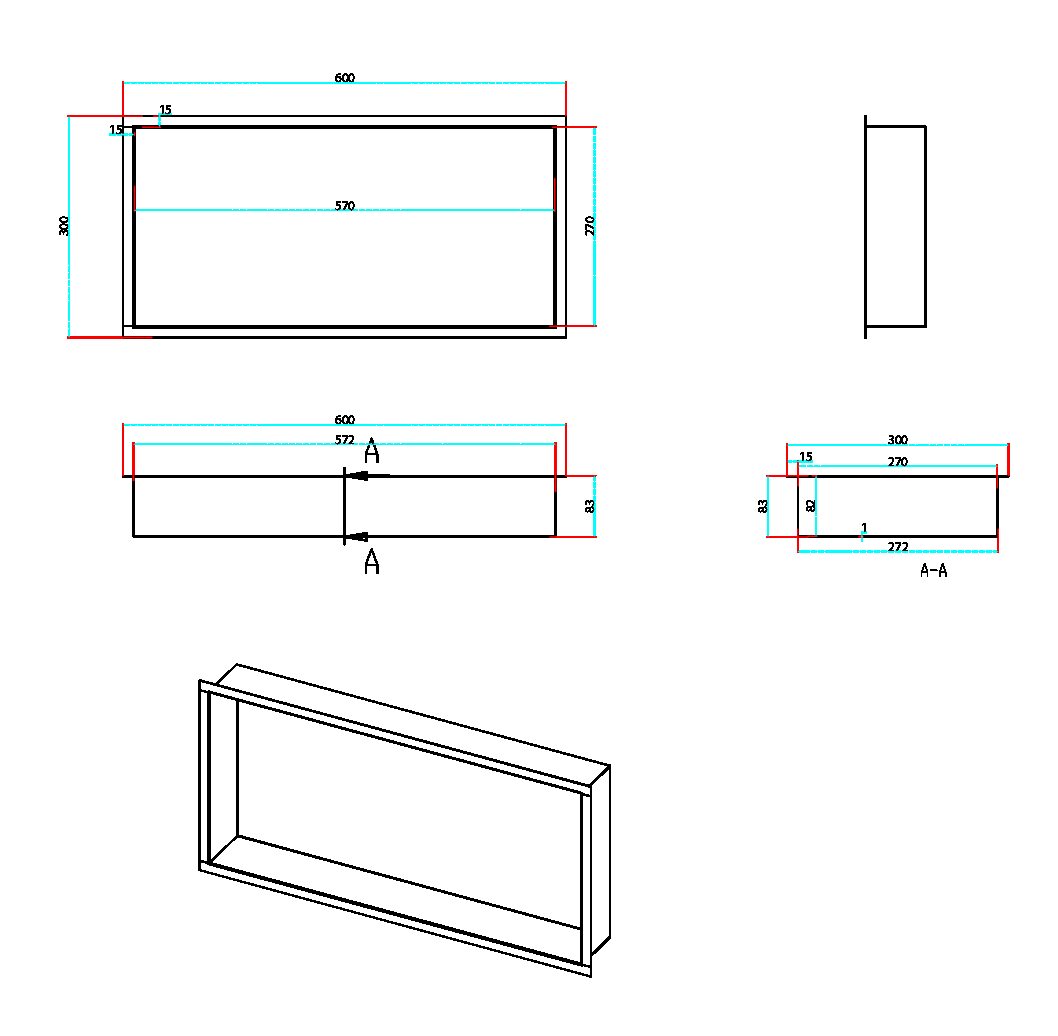 600
15
15
300
570
270

600
572
A
83
A

300
15
270
83
82
1
272
A-A